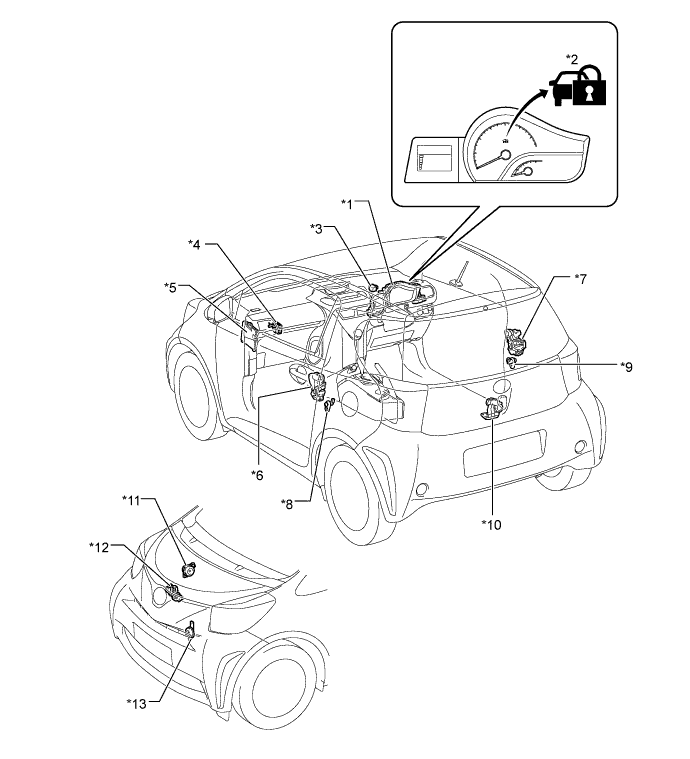 *2
*1
*3
*4
*5
*7
*9
*6
*8
*10
*11
*12
*13