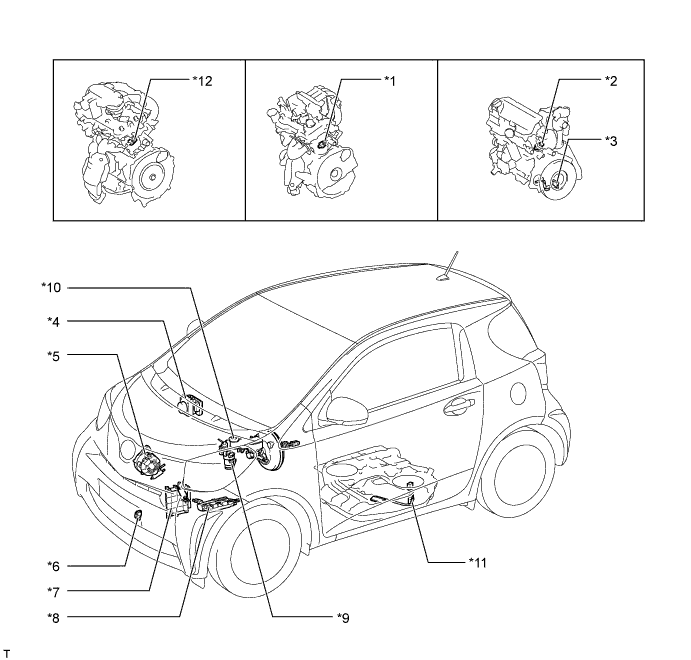 *12

*1

*2

*3

*10

*4

*5

*6

*7

*8

*9

*11

T