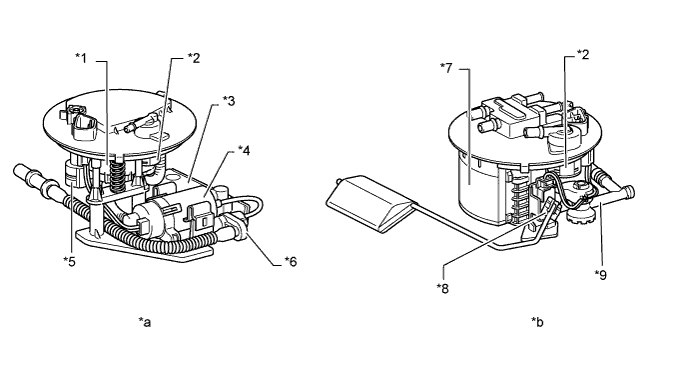 *1
*2
*3
*4
*5
*6
*a

*7
*2
*8
*9
*b