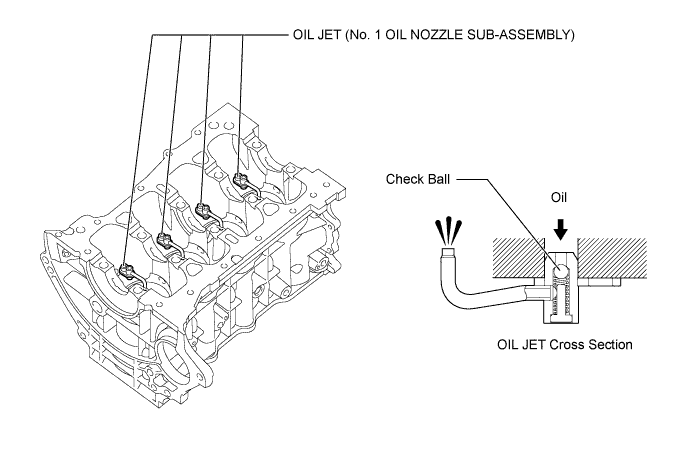 OIL JET (No. 1 OIL NOZZLE SUB-ASSEMBLY)

Check Ball

Oil

OIL JET Cross Section