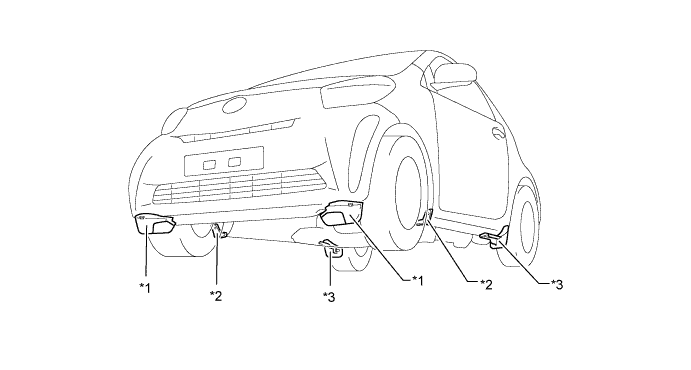 *1
*2
*3
*1
*2
*3