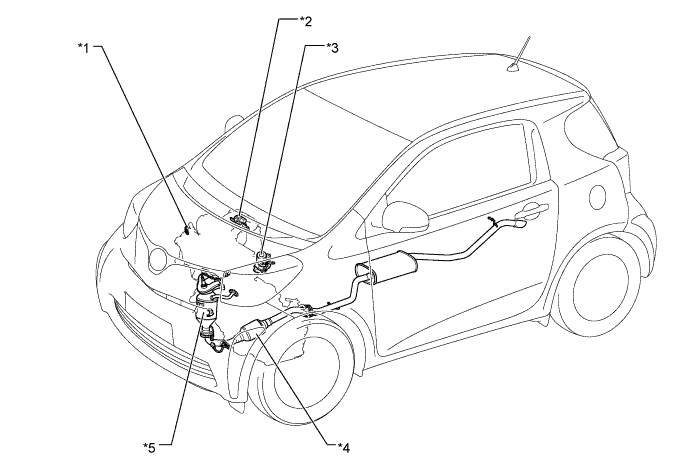 *1
*2
*3
*5
*4