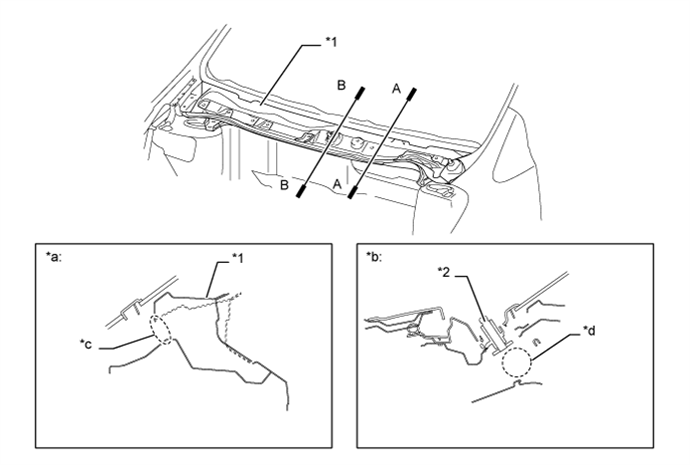 *1

B

A

B

A

*a:

*1

*c

*b:

*2

*d