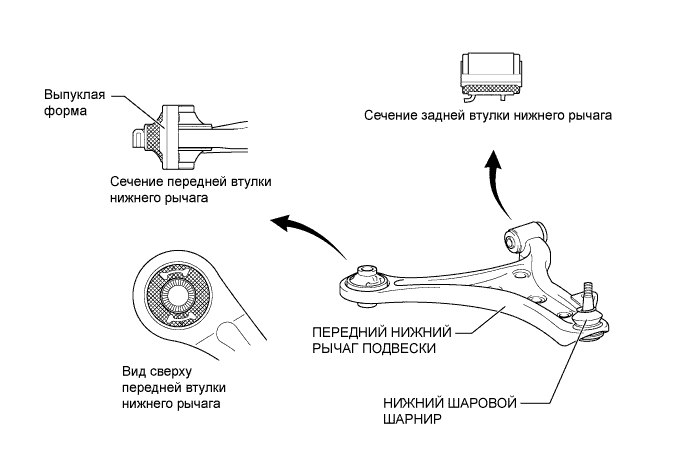 Выпуклая форма

Сечение передней втулки нижнего рычага

Сечение задней втулки нижнего рычага

Вид сверху передней втулки нижнего рычага

ПЕРЕДНИЙ НИЖНИЙ РЫЧАГ ПОДВЕСКИ

НИЖНИЙ ШАРОВОЙ ШАРНИР