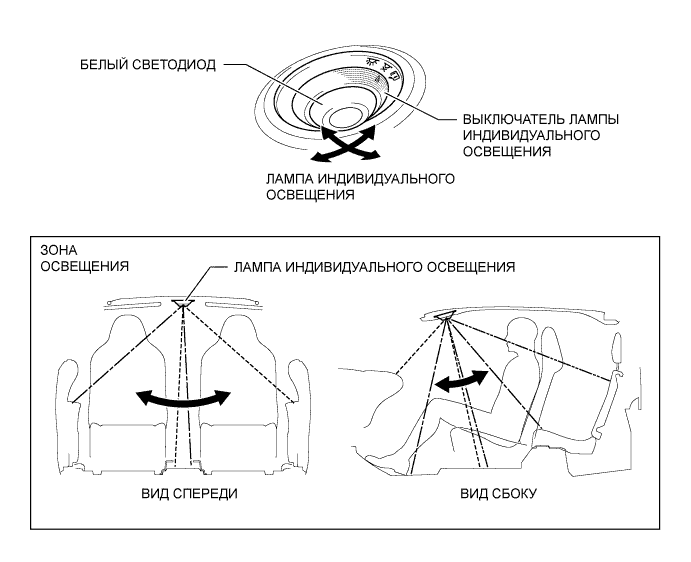 БЕЛЫЙ СВЕТОДИОД

ВЫКЛЮЧАТЕЛЬ ЛАМПЫ ИНДИВИДУАЛЬНОГО ОСВЕЩЕНИЯ

ЛАМПА ИНДИВИДУАЛЬНОГО ОСВЕЩЕНИЯ

ЗОНА ОСВЕЩЕНИЯ

ЛАМПА ИНДИВИДУАЛЬНОГО ОСВЕЩЕНИЯ

ВИД СПЕРЕДИ

ВИД СБОКУ