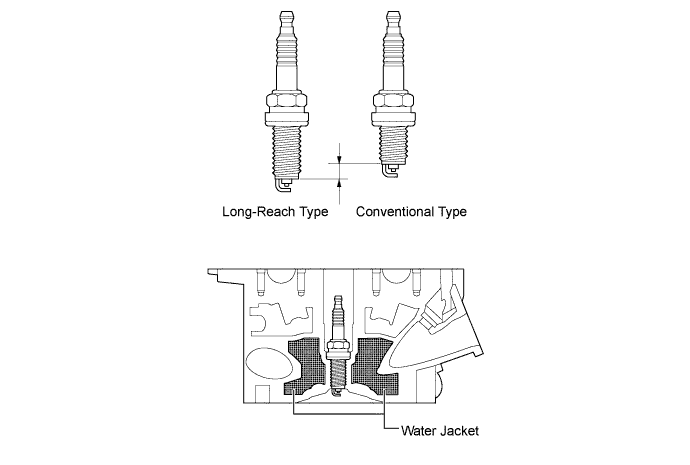 Long-Reach Type
Conventional Type

Water Jacket