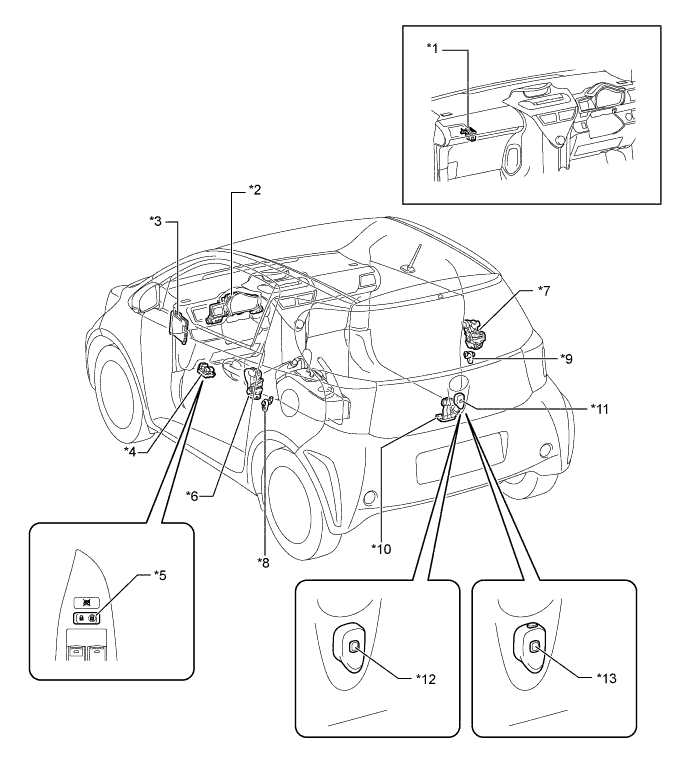 *1

*2

*3

*7

*9

*11

*4

*6

*8

*10

*5

*12

*13