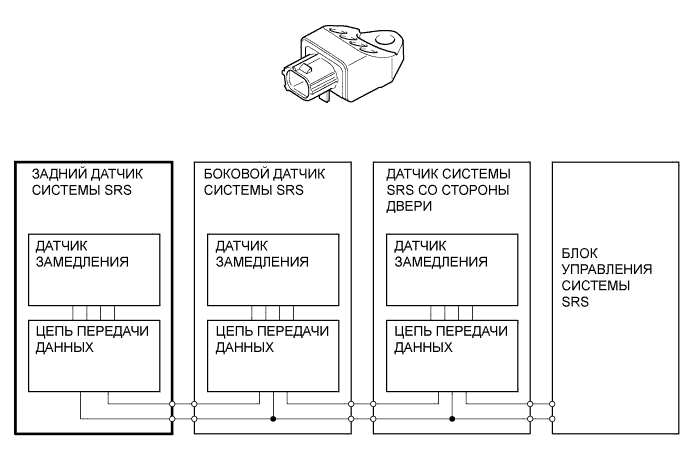 ЗАДНИЙ ДАТЧИК СИСТЕМЫ SRS

ДАТЧИК ЗАМЕДЛЕНИЯ

ЦЕПЬ ПЕРЕДАЧИ ДАННЫХ

БОКОВОЙ ДАТЧИК СИСТЕМЫ SRS

ДАТЧИК ЗАМЕДЛЕНИЯ

ЦЕПЬ ПЕРЕДАЧИ ДАННЫХ

ДАТЧИК СИСТЕМЫ SRS СО СТОРОНЫ ДВЕРИ

ДАТЧИК ЗАМЕДЛЕНИЯ

ЦЕПЬ ПЕРЕДАЧИ ДАННЫХ

БЛОК УПРАВЛЕНИЯ СИСТЕМЫ SRS