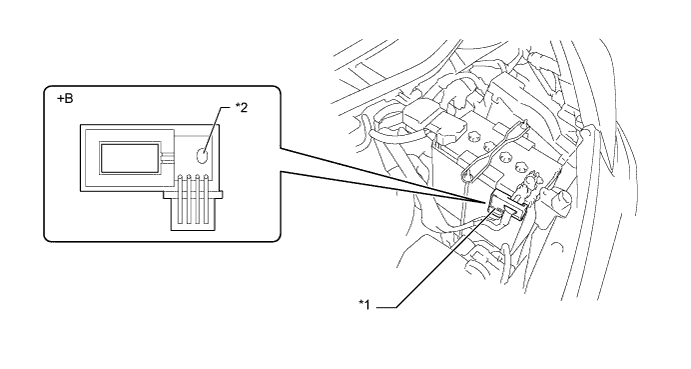 +B

*2

*1