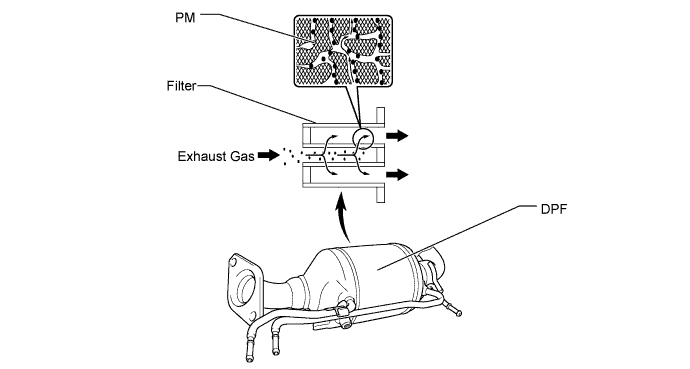 PM

Filter

Exhaust Gas

DPF