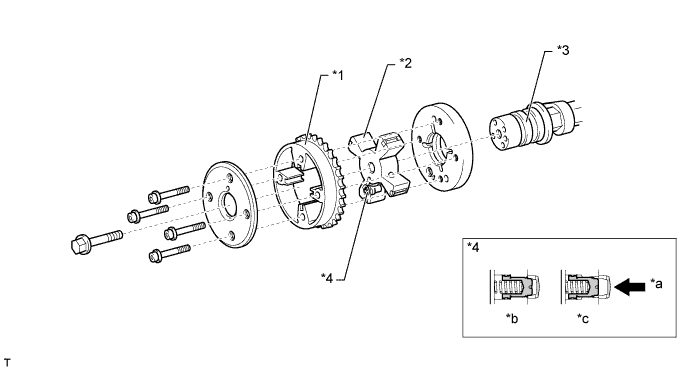 *1
*2
*3
*4
*4
*a
*b
*c
T