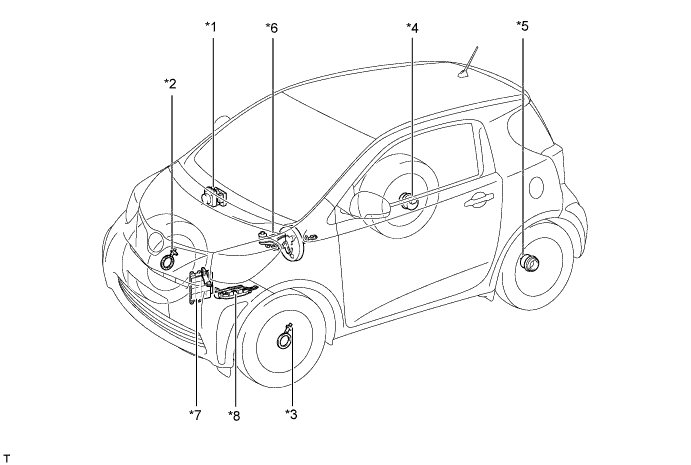 *1
*6
*4
*5
*2
*7
*8
*3
T