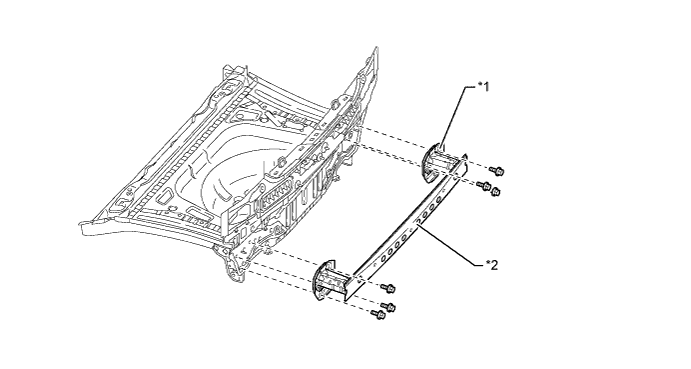 *1

*2