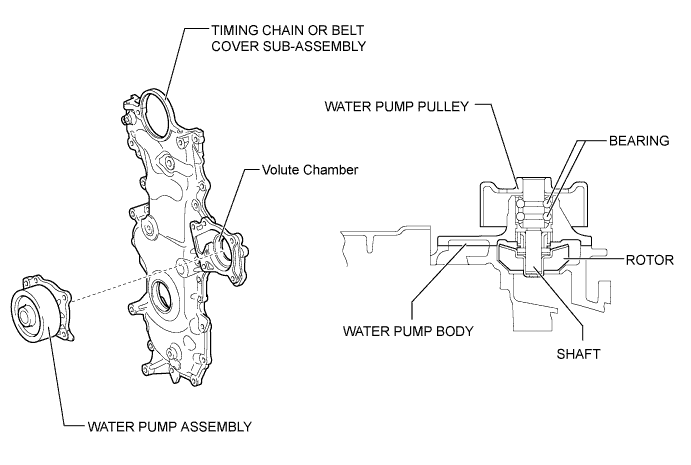 TIMING CHAIN OR BELT COVER SUB-ASSEMBLY

Volute Chamber

WATER PUMP ASSEMBLY

WATER PUMP PULLEY

BEARING

ROTOR

WATER PUMP BODY

SHAFT