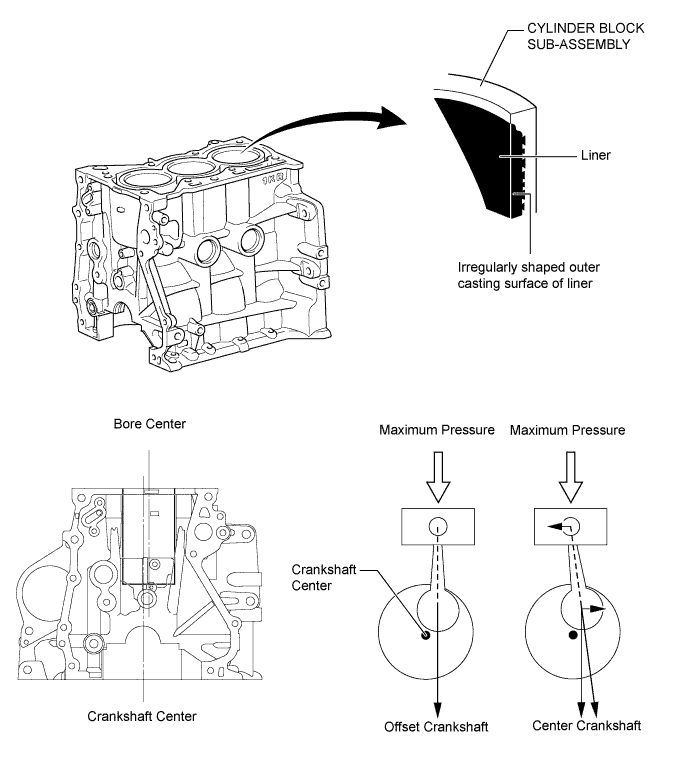 CYLINDER BLOCK SUB-ASSEMBLY

1KR

Liner

Irregularly shaped outer casting surface of liner

Bore Center

Crankshaft Center

Maximum Pressure

Maximum Pressure

Crankshaft Center

Offset Crankshaft

Center Crankshaft