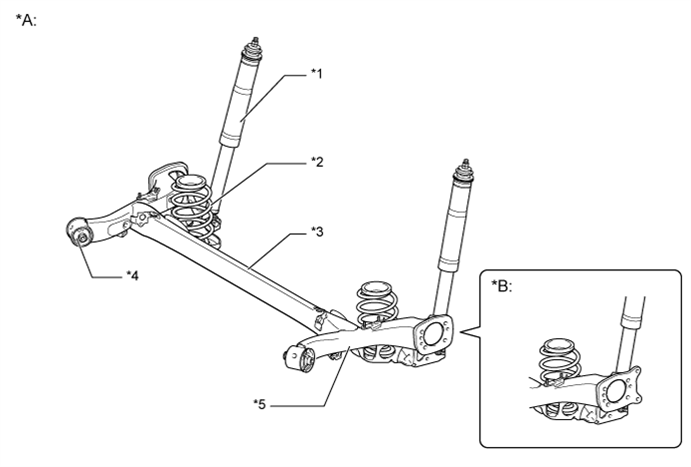 *A:

*1

*2

*3

*4

*5

*B: