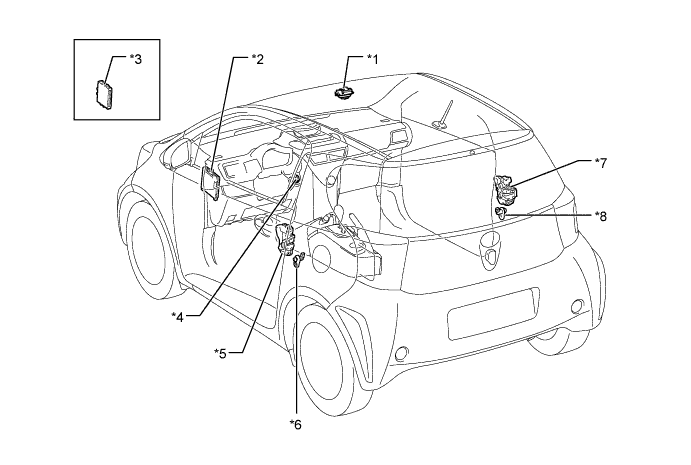 *3

*2

*1

*7

*8

*4

*5

*6