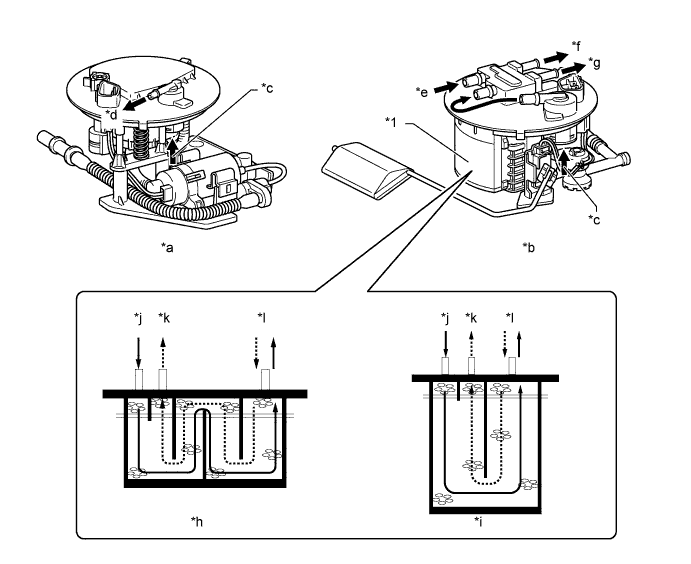 *c

*d

*a

*f

*g

*e

*1

*c

*b

*j

*k

*l

*h

*j

*k

*l

*i