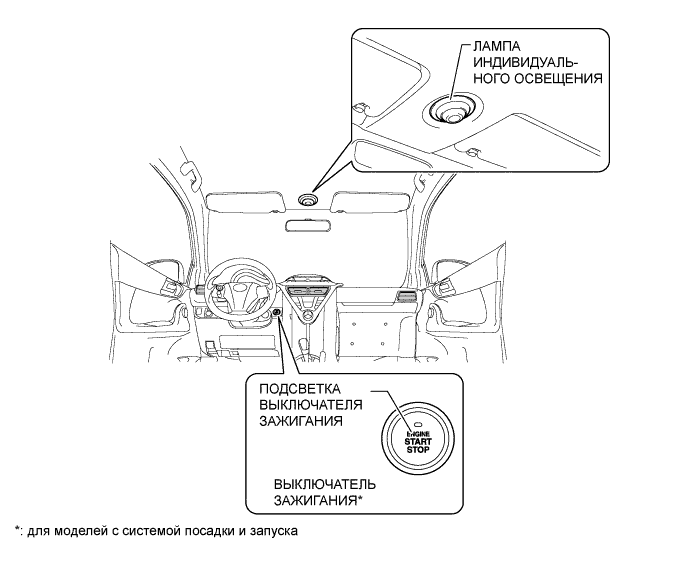 ЛАМПА ИНДИВИДУАЛЬНОГО ОСВЕЩЕНИЯ

ПОДСВЕТКА ВЫКЛЮЧАТЕЛЯ ЗАЖИГАНИЯ

ENGINE START STOP

ВЫКЛЮЧАТЕЛЬ ЗАЖИГАНИЯ*

*: для моделей с системой посадки и запуска