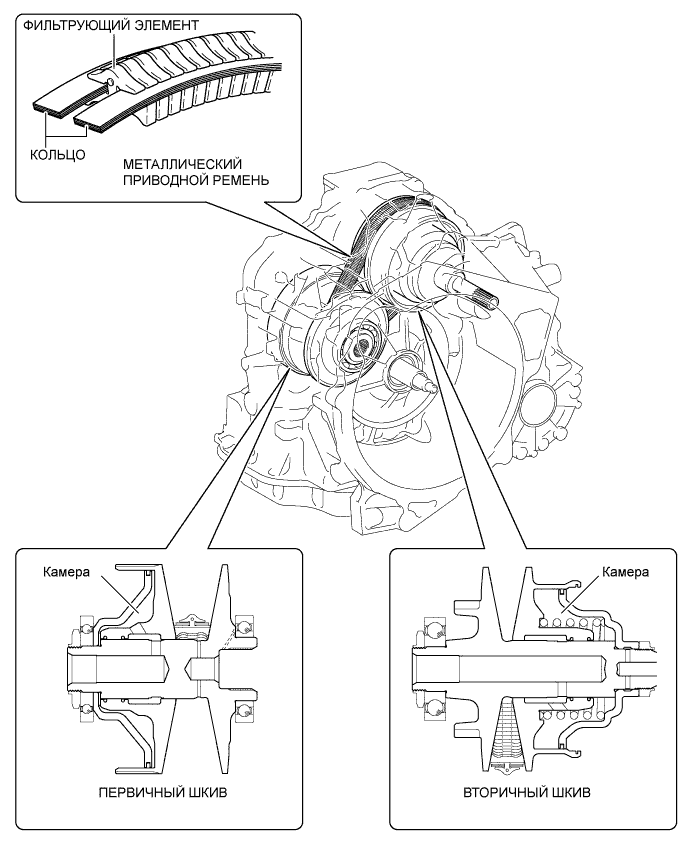 ФИЛЬТРУЮЩИЙ ЭЛЕМЕНТ

КОЛЬЦО

МЕТАЛЛИЧЕСКИЙ ПРИВОДНОЙ РЕМЕНЬ

Камера

ПЕРВИЧНЫЙ ШКИВ

Камера

ВТОРИЧНЫЙ ШКИВ