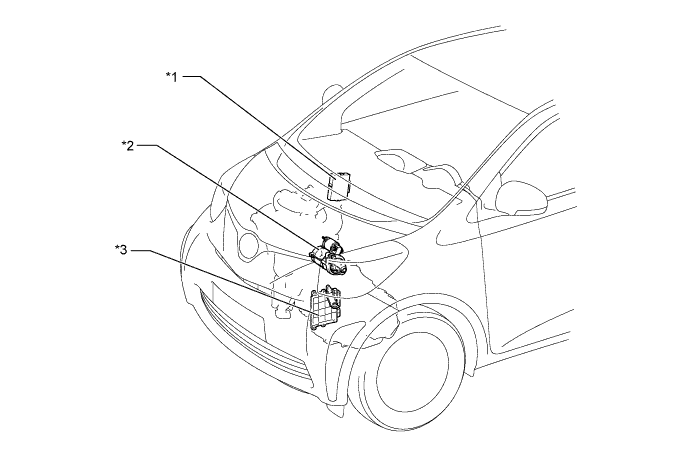 *1

*2

*3