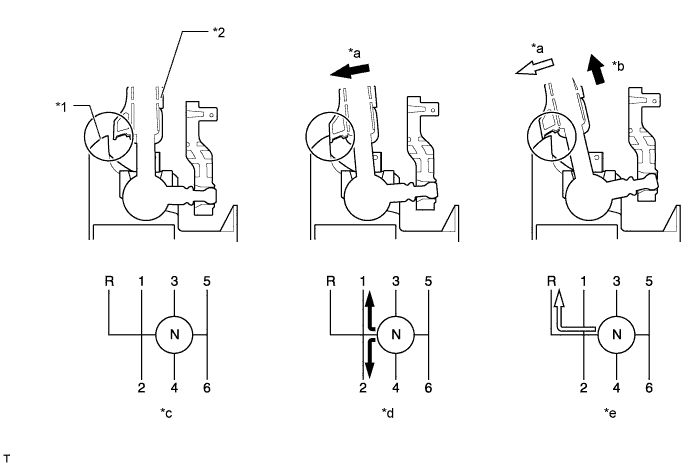 *2

*1

*a

*a

*b

R 1 3 5
N
2 4 6

*c

R 1 3 5
N
2 4 6

*d

R 1 3 5
N
2 4 6

*e

T