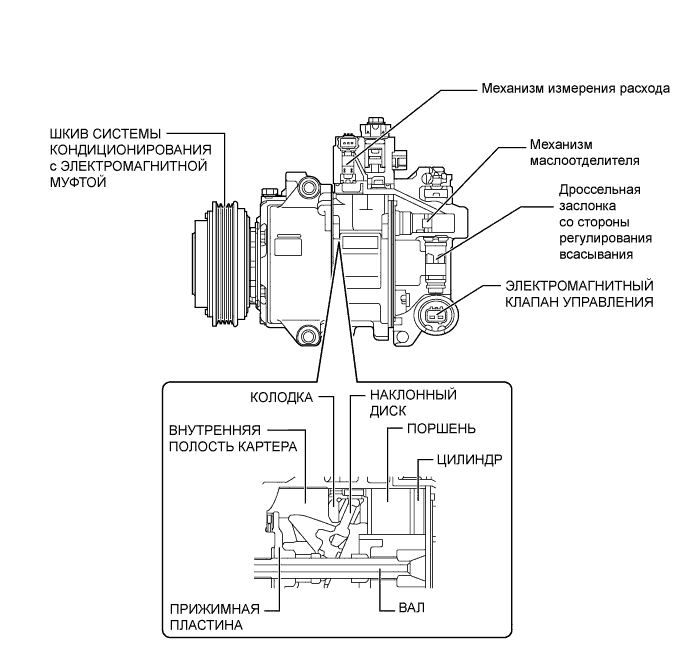 Механизм измерения расхода

ШКИВ СИСТЕМЫ КОНДИЦИОНИРОВАНИЯ с ЭЛЕКТРОМАГНИТНОЙ МУФТОЙ

Механизм маслоотделителя

Дроссельная заслонка со стороны регулирования всасывания

ЭЛЕКТРОМАГНИТНЫЙ КЛАПАН УПРАВЛЕНИЯ

КОЛОДКА

НАКЛОННЫЙ ДИСК

ВНУТРЕННЯЯ ПОЛОСТЬ КАРТЕРА

ПОРШЕНЬ

ЦИЛИНДР

ПРИЖИМНАЯ ПЛАСТИНА

ВАЛ