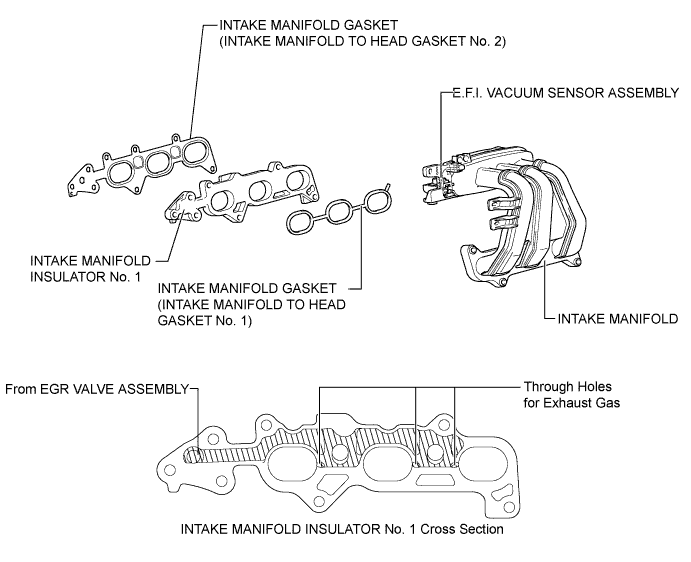 INTAKE MANIFOLD GASKET
(INTAKE MANIFOLD TO HEAD GASKET No. 2)

E.F.I. VACUUM SENSOR ASSEMBLY

INTAKE MANIFOLD INSULATOR No. 1

INTAKE MANIFOLD GASKET (INTAKE MANIFOLD TO HEAD GASKET No. 1)

INTAKE MANIFOLD

From EGR VALVE ASSEMBLY

Through Holes for Exhaust Gas

INTAKE MANIFOLD INSULATOR No. 1 Cross Section