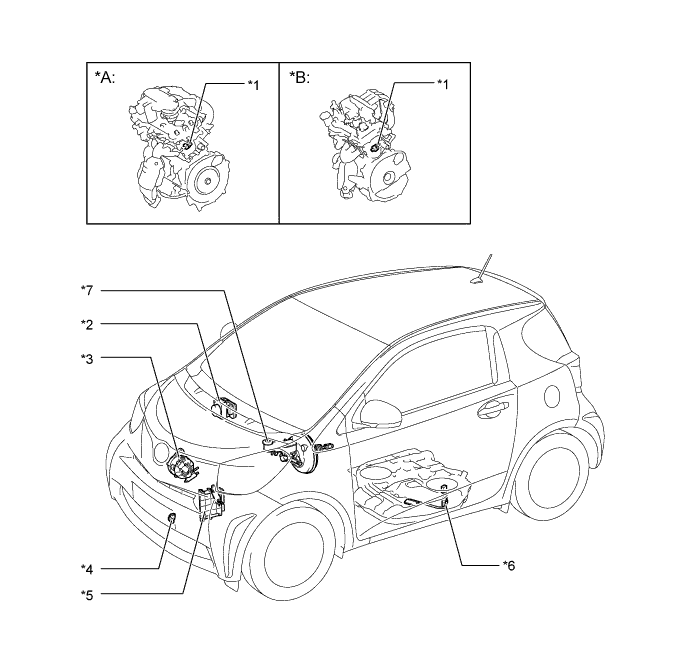 *A:
*1

*B:
*1

*7
*2
*3
*4
*5
*6