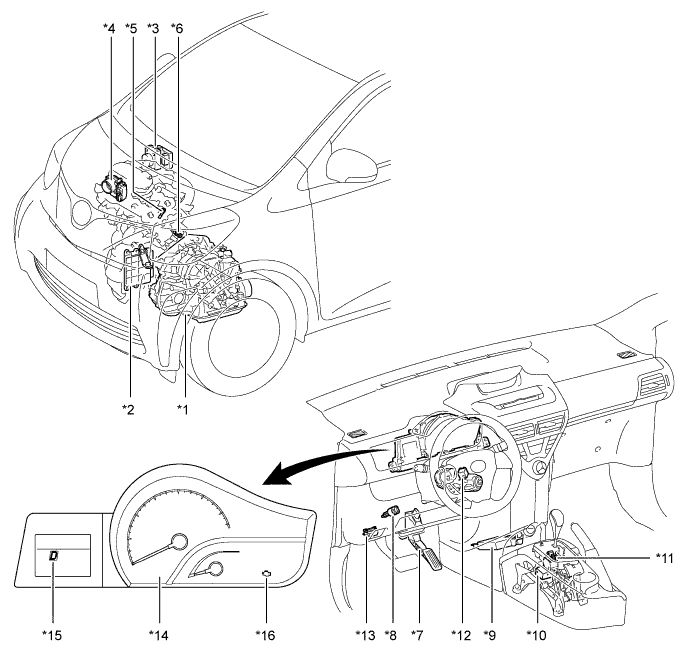 *4 *5 *3 *6

*2 *1

D

*11

*15 *14 *16 *13 *8 *7 *12 *9 *10