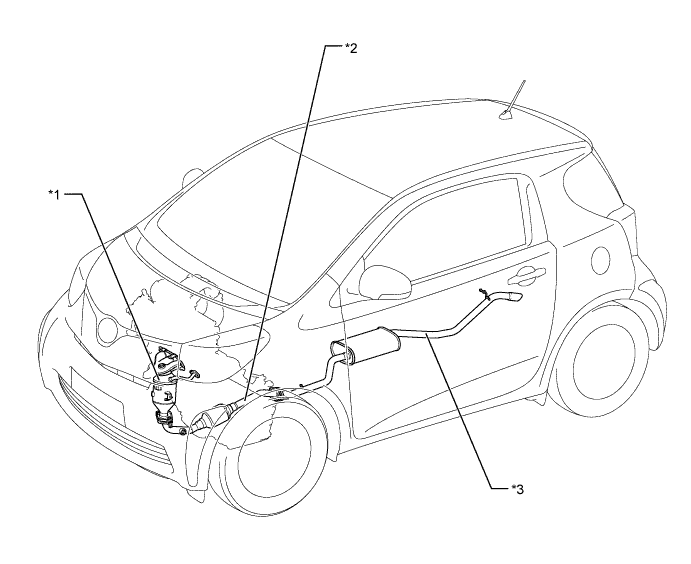 *2

*1

*3