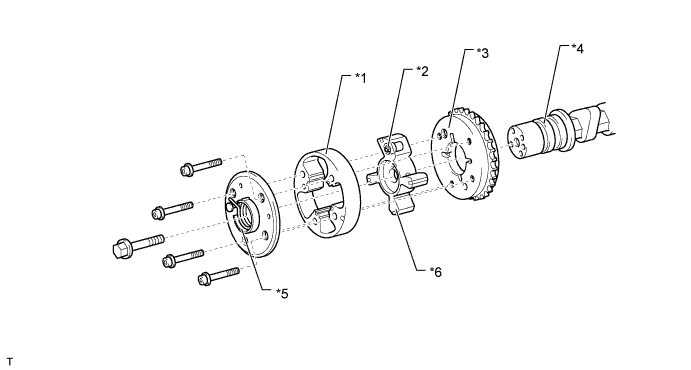 *1
*2
*3
*4
*5
*6
T