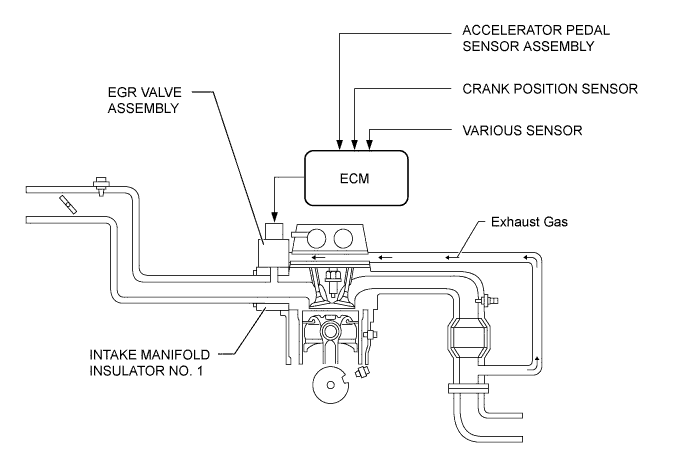 ACCELERATOR PEDAL SENSOR ASSEMBLY

CRANK POSITION SENSOR

VARIOUS SENSOR

EGR VALVE ASSEMBLY

ECM

Exhaust Gas

INTAKE MANIFOLD INSULATOR NO. 1