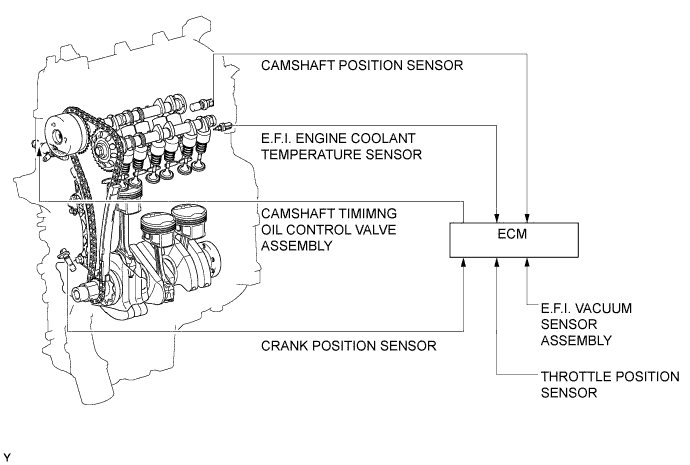 CAMSHAFT POSITION SENSOR

E.F.I. ENGINE COOLANT TEMPERATURE SENSOR

CAMSHAFT TIMIMNG OIL CONTROL VALVE ASSEMBLY

ECM

E.F.I. VACUUM SENSOR ASSEMBLY

CRANK POSITION SENSOR

THROTTLE POSITION SENSOR

Y