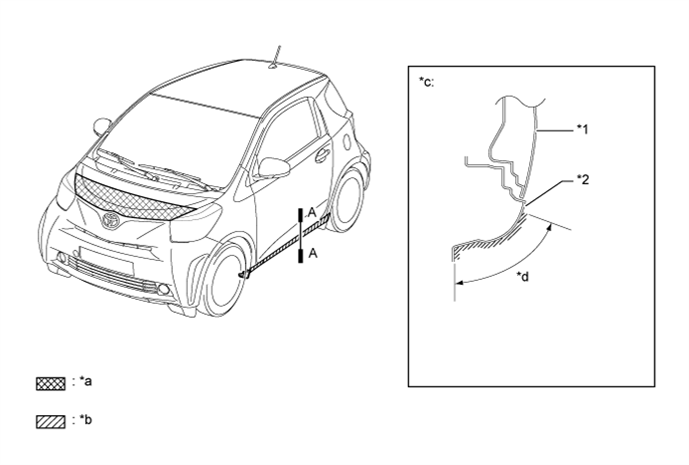 A
A
*c:
*1
*2
*d
: *a
: *b