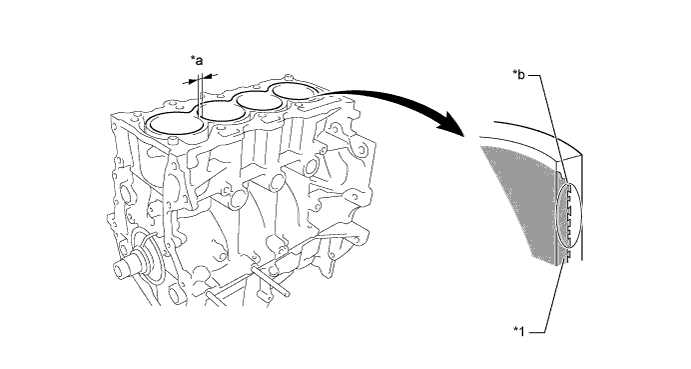 *a

*b

*1