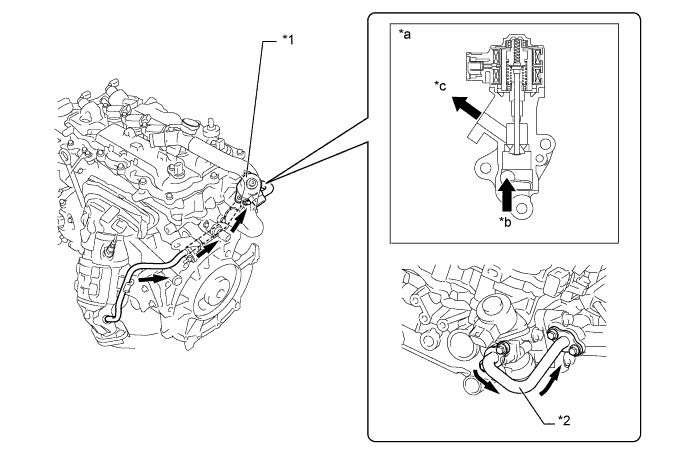 *1

*a

*c

*b

*2