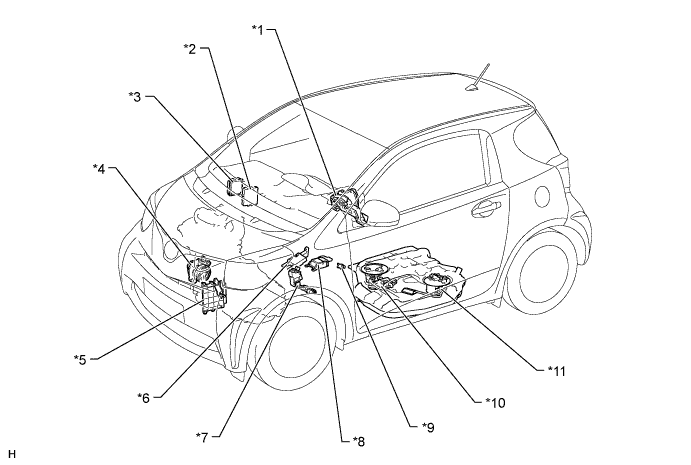 *1
*2
*3
*4
*5
*6
*7
*8
*9
*10
*11
H