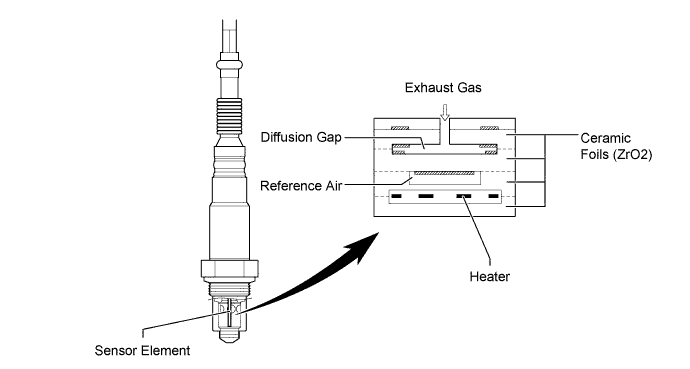 Exhaust Gas

Diffusion Gap

Ceramic Foils (ZrO2)

Reference Air

Heater

Sensor Element