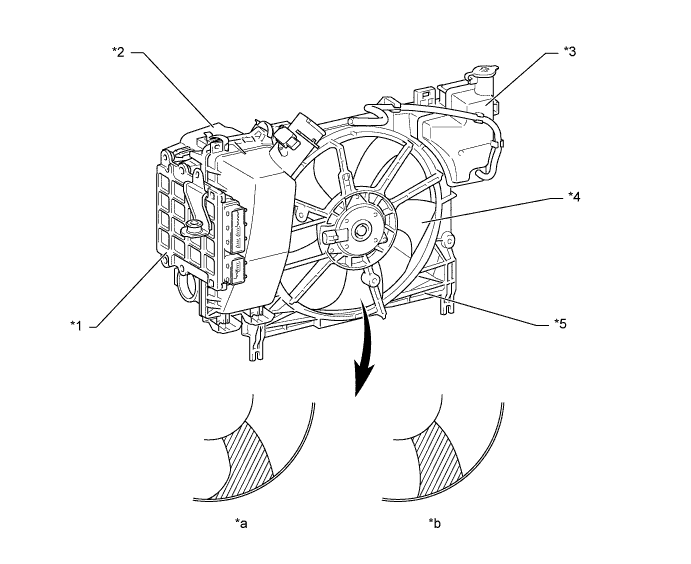 *2

*3

*4

*1

*5

*a

*b