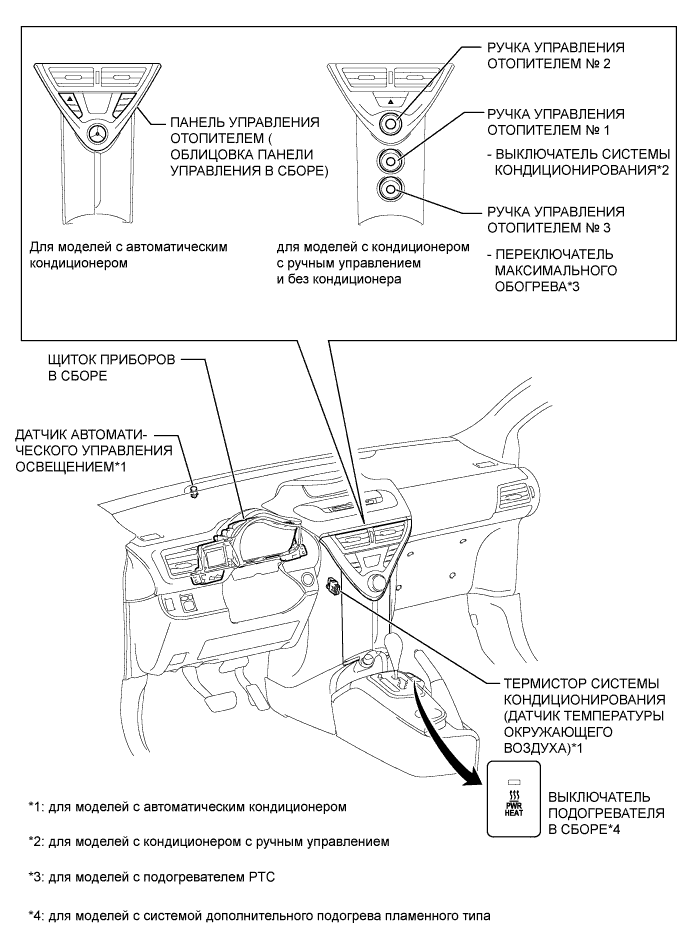 ПАНЕЛЬ УПРАВЛЕНИЯ ОТОПИТЕЛЕМ ( ОБЛИЦОВКА ПАНЕЛИ УПРАВЛЕНИЯ В СБОРЕ)

Для моделей с автоматическим кондиционером

РУЧКА УПРАВЛЕНИЯ ОТОПИТЕЛЕМ № 2

РУЧКА УПРАВЛЕНИЯ ОТОПИТЕЛЕМ № 1

- ВЫКЛЮЧАТЕЛЬ СИСТЕМЫ КОНДИЦИОНИРОВАНИЯ*2

РУЧКА УПРАВЛЕНИЯ ОТОПИТЕЛЕМ № 3

- ПЕРЕКЛЮЧАТЕЛЬ МАКСИМАЛЬНОГО ОБОГРЕВА*3

для моделей с кондиционером с ручным управлением и без кондиционера

ЩИТОК ПРИБОРОВ В СБОРЕ

ДАТЧИК АВТОМАТИЧЕСКОГО УПРАВЛЕНИЯ ОСВЕЩЕНИЕМ*1

ТЕРМИСТОР СИСТЕМЫ КОНДИЦИОНИРОВАНИЯ (ДАТЧИК ТЕМПЕРАТУРЫ ОКРУЖАЮЩЕГО ВОЗДУХА)*1

PWR HEAT

ВЫКЛЮЧАТЕЛЬ ПОДОГРЕВАТЕЛЯ В СБОРЕ*4

*1: для моделей с автоматическим кондиционером

*2: для моделей с кондиционером с ручным управлением

*3: для моделей с подогревателем PTC

*4: для моделей с системой дополнительного подогрева пламенного типа