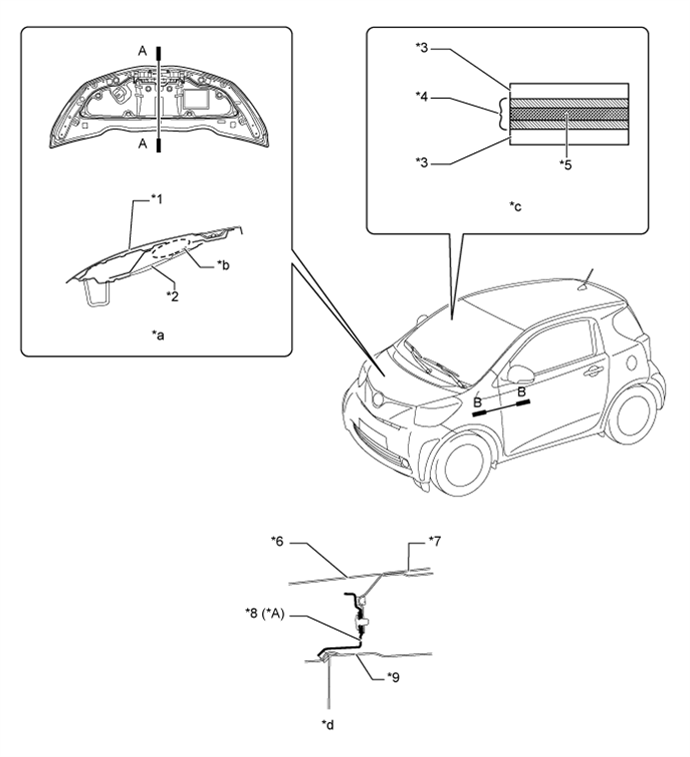 A
A
*1
*b
*2
*a
*3
*4
*3
*5
*c
B
B
*6
*7
*8 (*A)
*9
*d