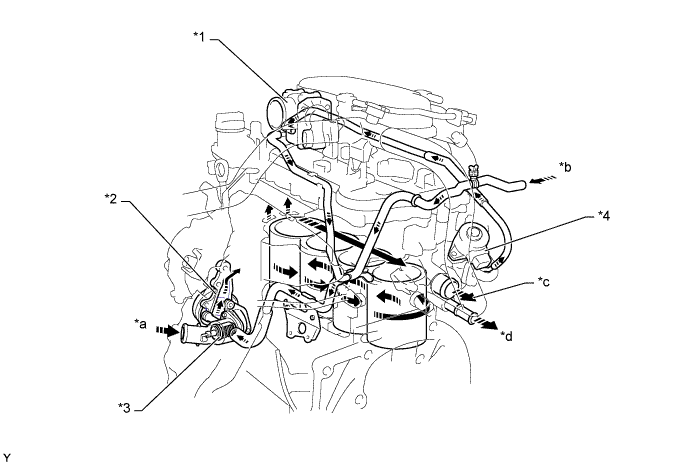 *1
*b
*2
*4
*c
*a
*d
*3
Y