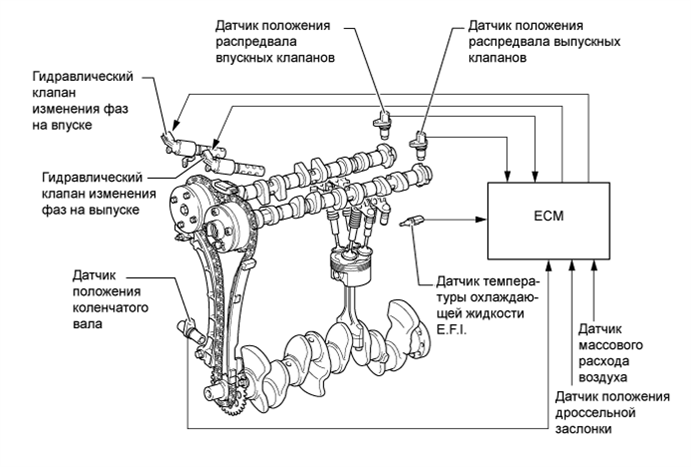 Датчик положения распредвала впускных клапанов

Датчик положения распредвала выпускных клапанов

Гидравлический клапан изменения фаз на впуске

Гидравлический клапан изменения фаз на выпуске

ECM

Датчик положения коленчатого вала

Датчик температуры охлаждающей жидкости E.F.I.

Датчик массового расхода воздуха

Датчик положения дроссельной заслонки