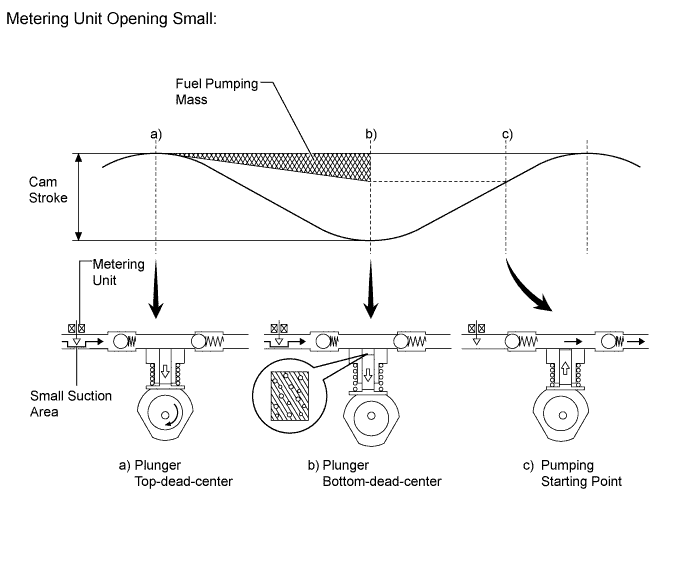 Metering Unit Opening Small:

Fuel Pumping Mass

a)

b)

c)

Cam Stroke

Metering Unit

Small Suction Area

a) Plunger Top-dead-center

b) Plunger Bottom-dead-center

c) Pumping Starting Point