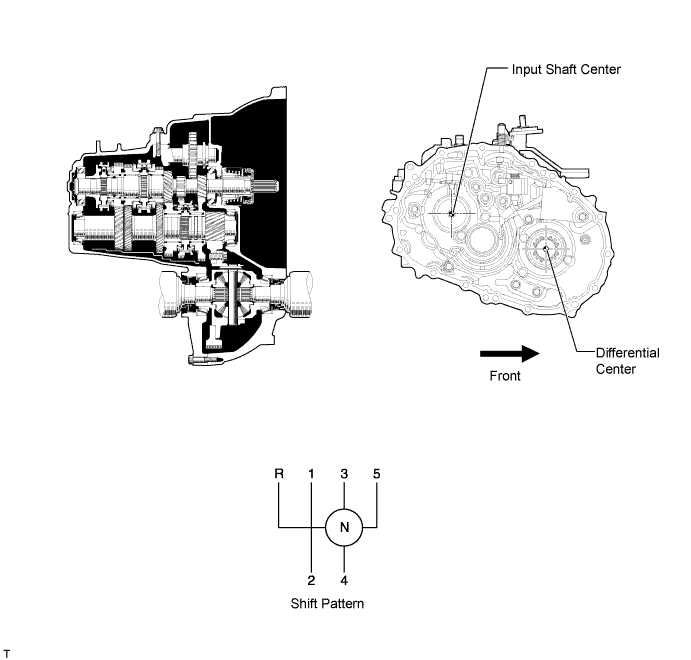 Input Shaft Center

Differential Center

Front

R 1 3 5

N

2 4

Shift Pattern

T