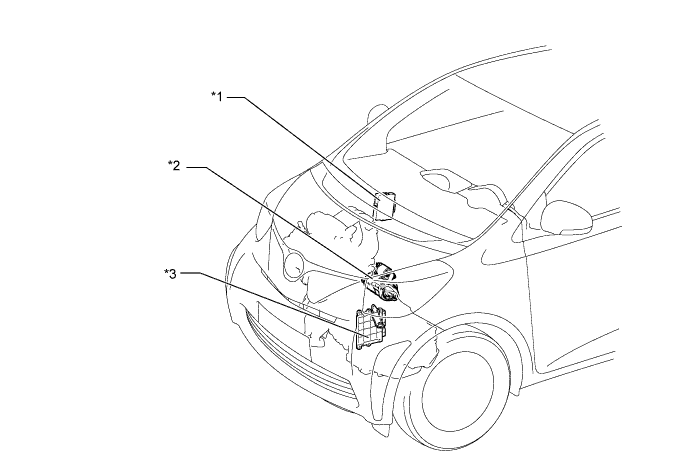 *1

*2

*3