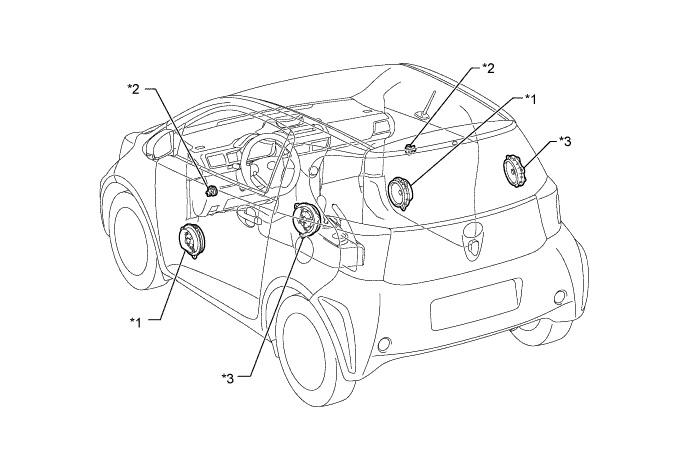 *2
*2
*1
*3
*1
*3