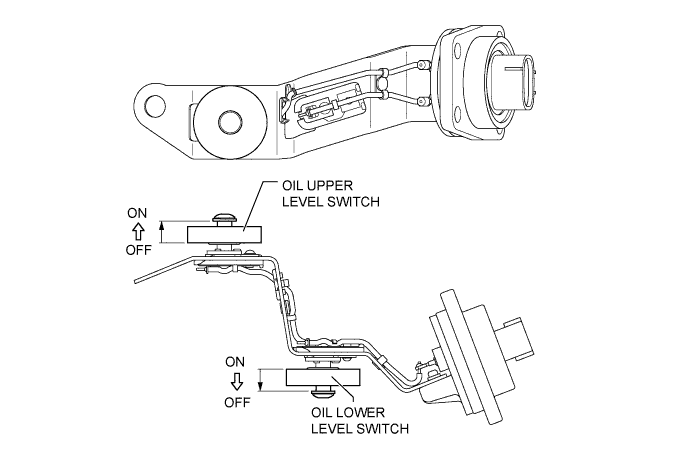 OIL UPPER LEVEL SWITCH

ON
OFF

ON
OFF

OIL LOWER LEVEL SWITCH