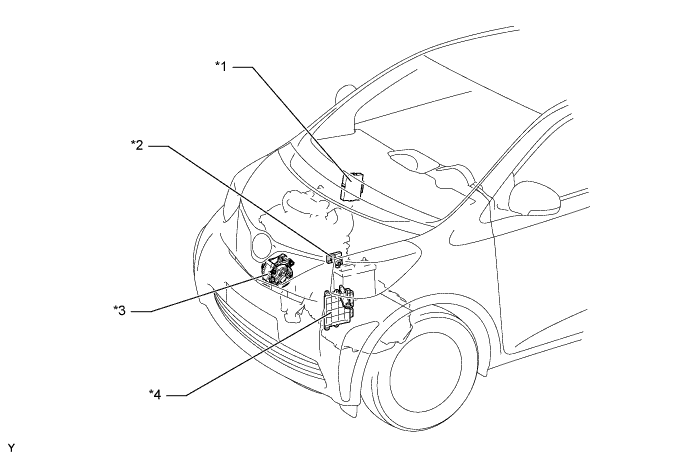 *1

*2

*3

*4

Y